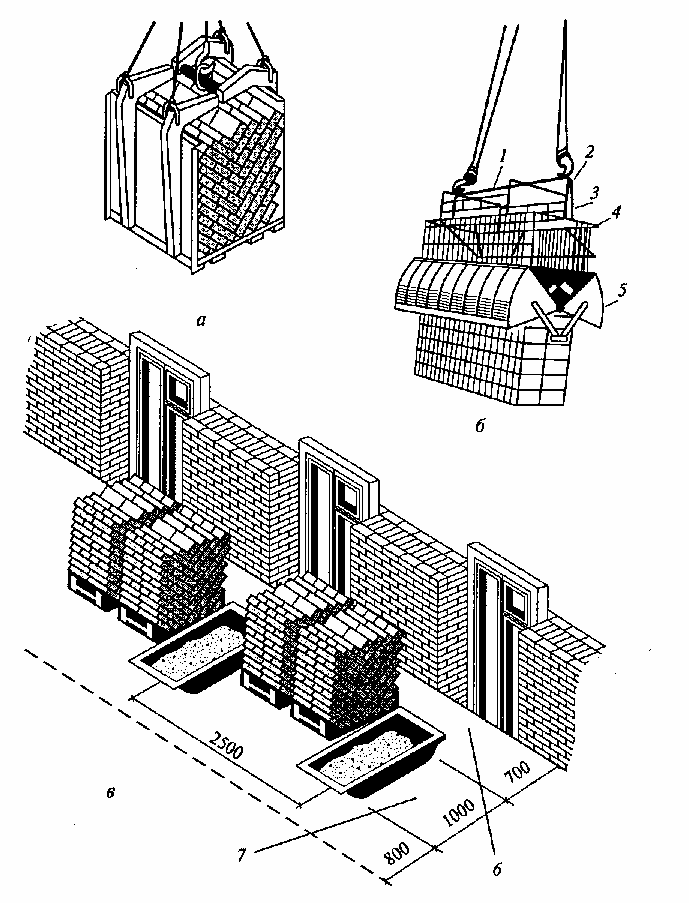 а

1
2
3
4
5

б

2500
700
1000
800
в
7
6